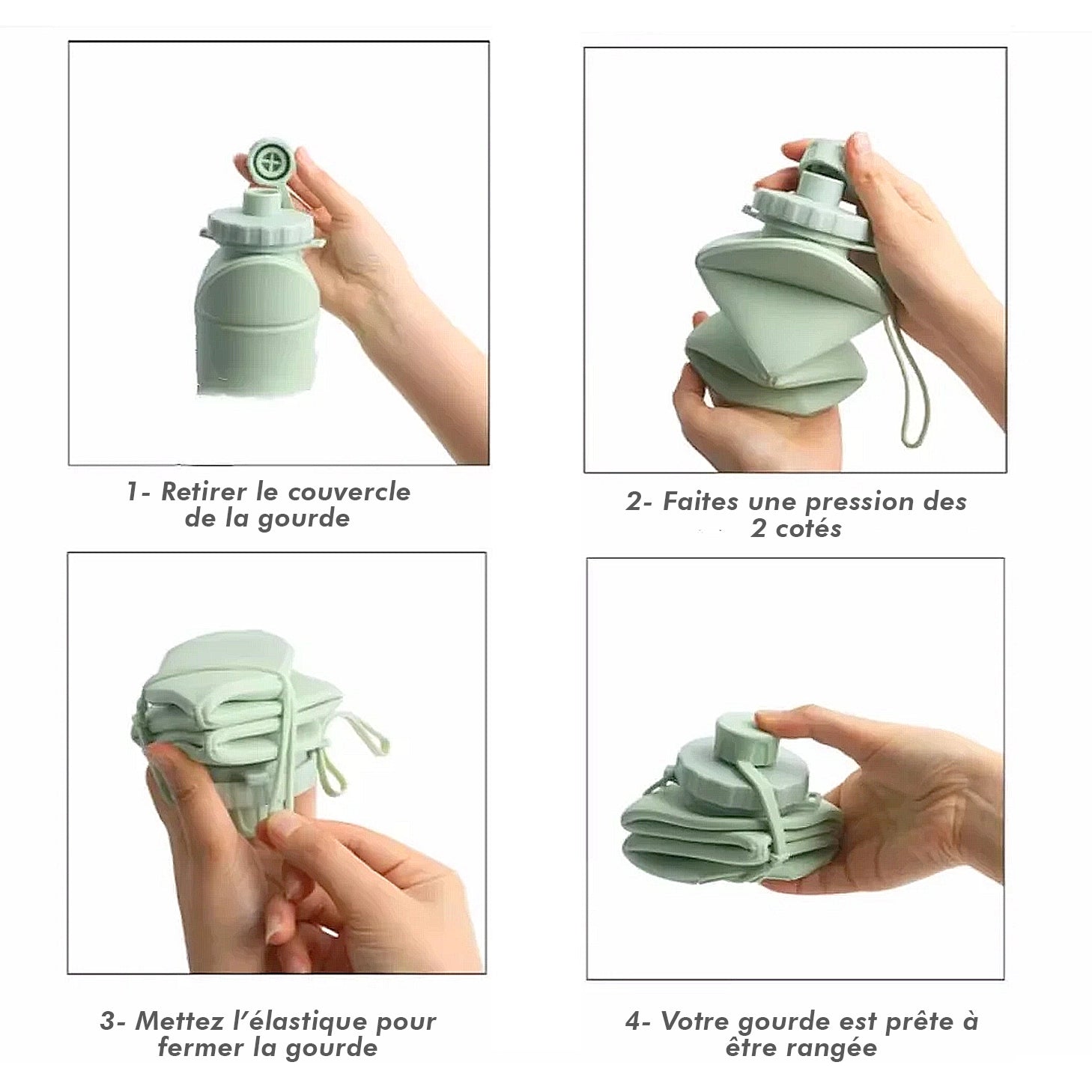 1- Retirer le couvercle de la gourde

2- Faites une pression des 2 cotés

3- Mettez l'élastique pour fermer la gourde

4- Votre gourde est prête à être rangée